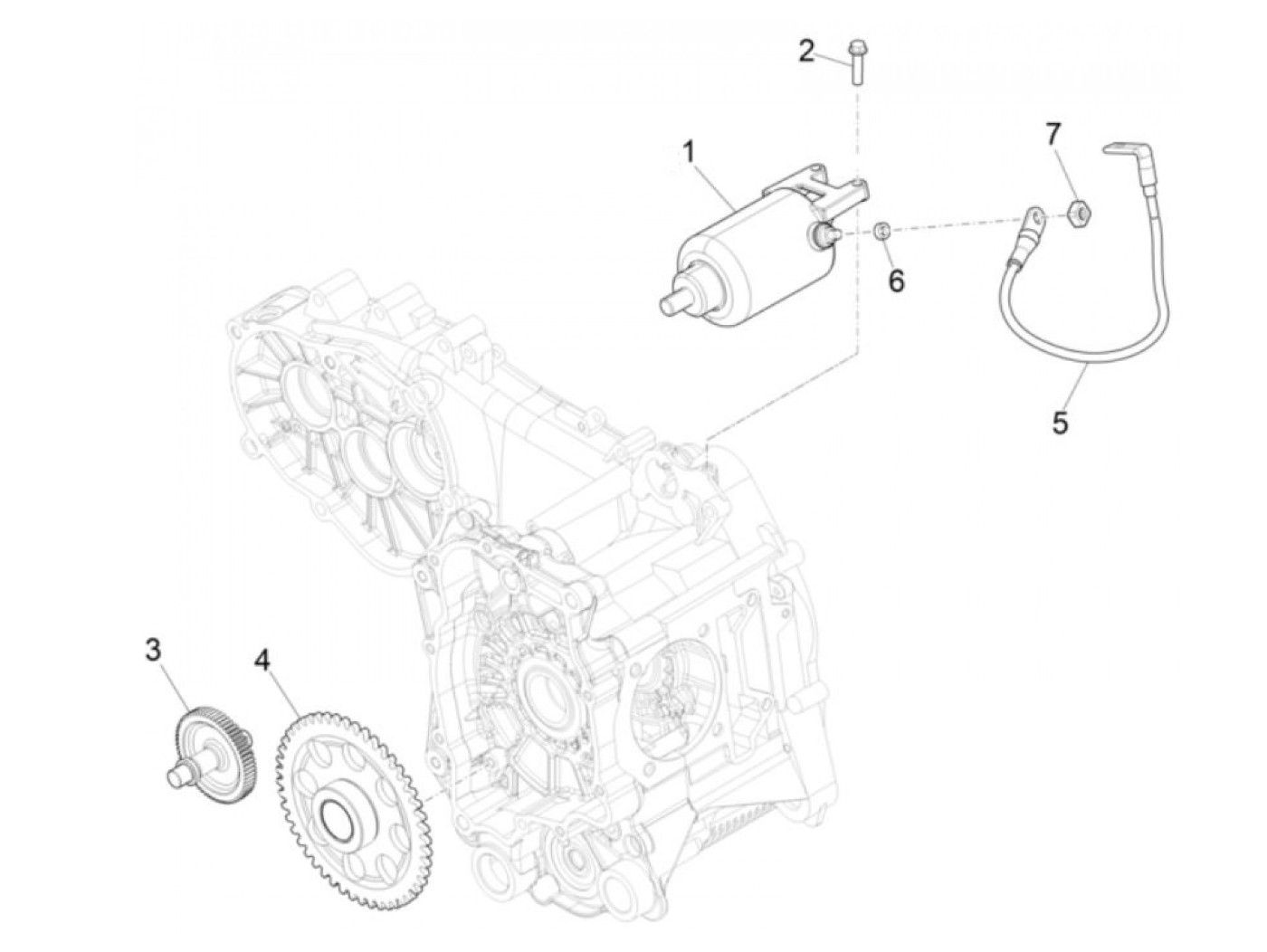 2
1
7
6
5
3
4